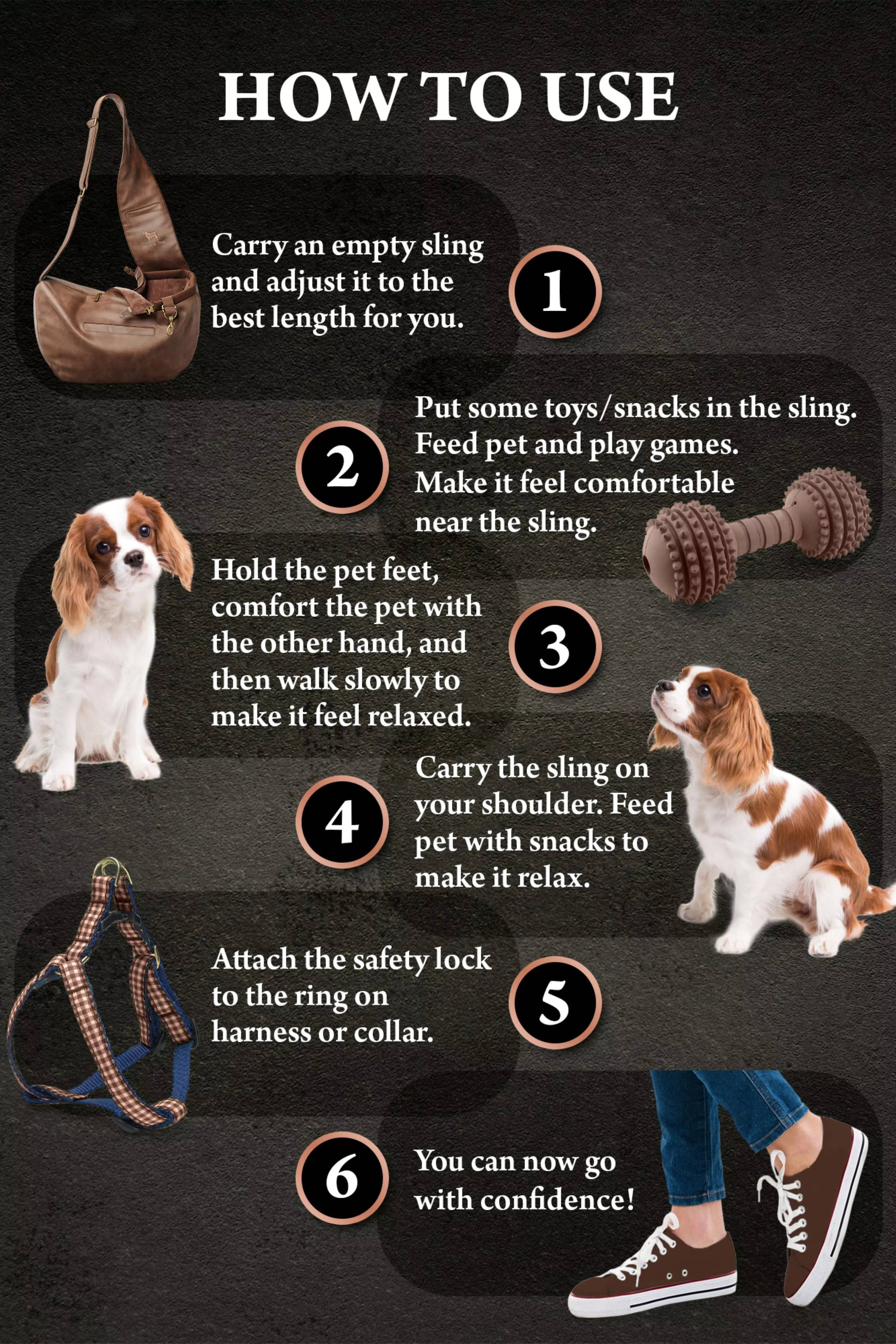 HOW TO USE

Carry an empty sling and adjust it to the best length for you.

1

2

Put some toys/snacks in the sling. Feed pet and play games. Make it feel comfortable near the sling.

Hold the pet feet, comfort the pet with the other hand, and then walk slowly to make it feel relaxed.

3

4

Carry the sling on your shoulder. Feed pet with snacks to make it relax.

Attach the safety lock to the ring on harness or collar.

5

6

You can now go with confidence!