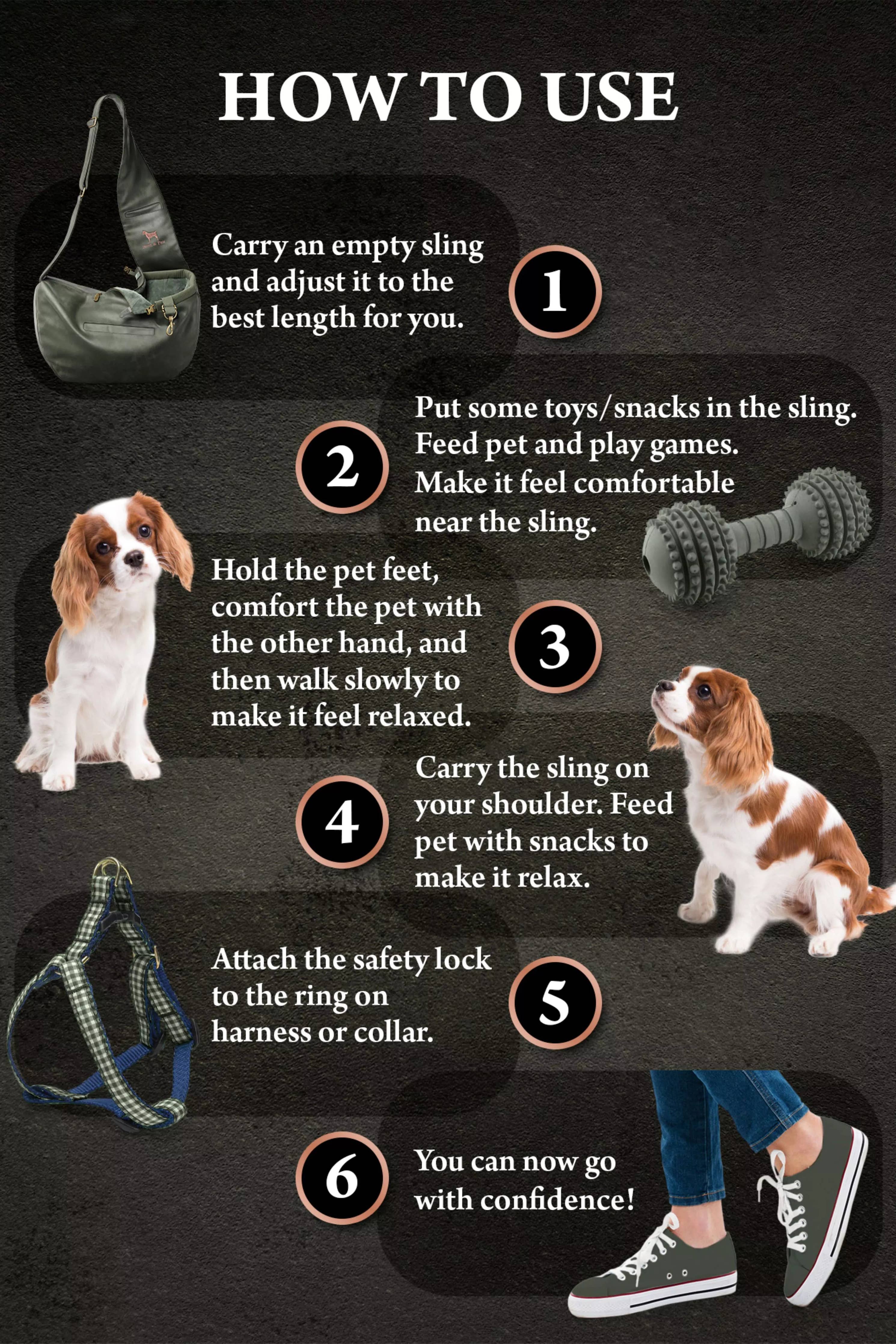 HOW TO USE

Carry an empty sling and adjust it to the best length for you.

1

2

Put some toys/snacks in the sling. Feed pet and play games. Make it feel comfortable near the sling.

Hold the pet feet, comfort the pet with the other hand, and then walk slowly to make it feel relaxed.

3

4

Carry the sling on your shoulder. Feed pet with snacks to make it relax.

Attach the safety lock to the ring on harness or collar.

5

6

You can now go with confidence!