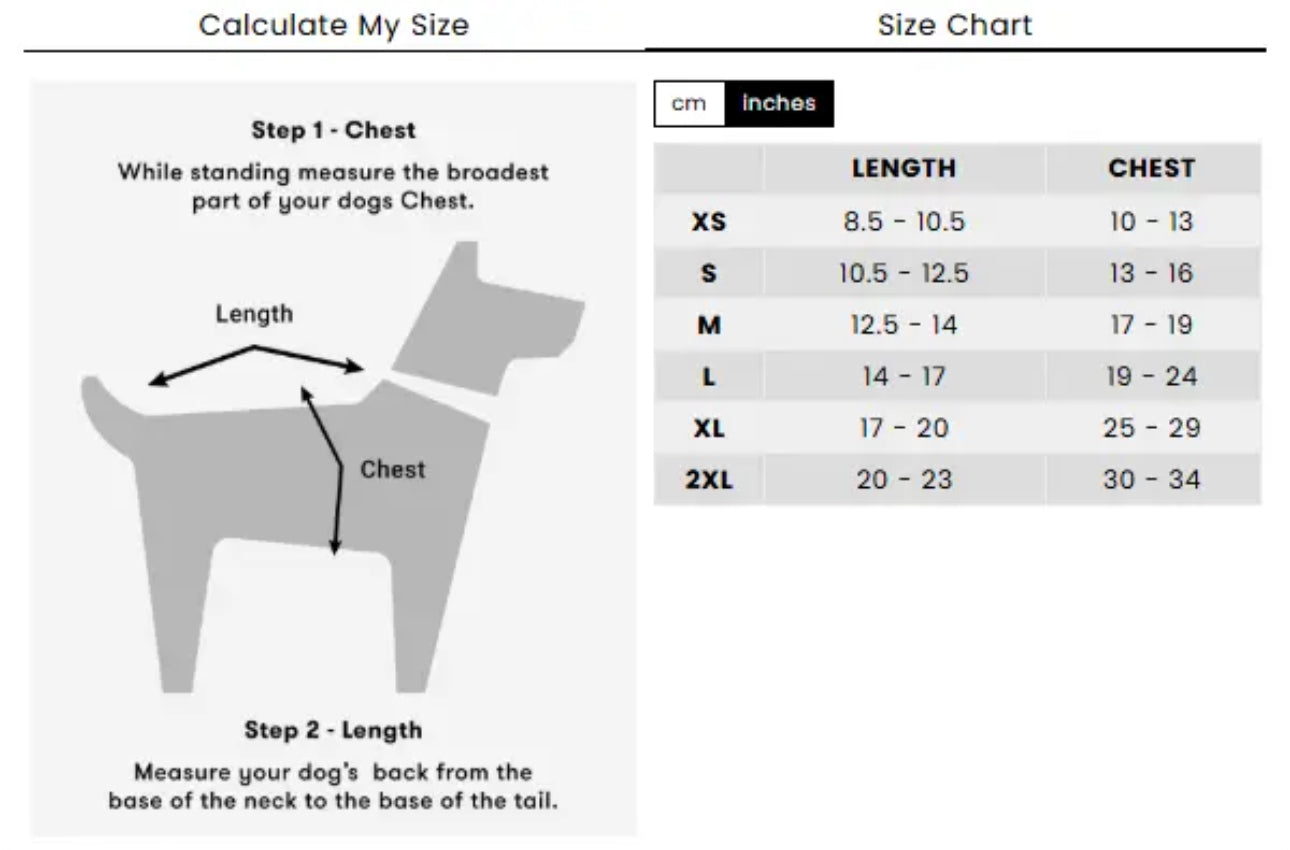 Calculate My Size

Size Chart

Step 1 - Chest

While standing measure the broadest part of your dogs Chest.

Length

Chest

Step 2 - Length

Measure your dog's back from the base of the neck to the base of the tail.

cm inches

| | LENGTH | CHEST |
|---|---|---|
| XS | 8.5 - 10.5 | 10 - 13 |
| S | 10.5 - 12.5 | 13 - 16 |
| M | 12.5 - 14 | 17 - 19 |
| L | 14 - 17 | 19 - 24 |
| XL | 17 - 20 | 25 - 29 |
| 2XL | 20 - 23 | 30 - 34 |