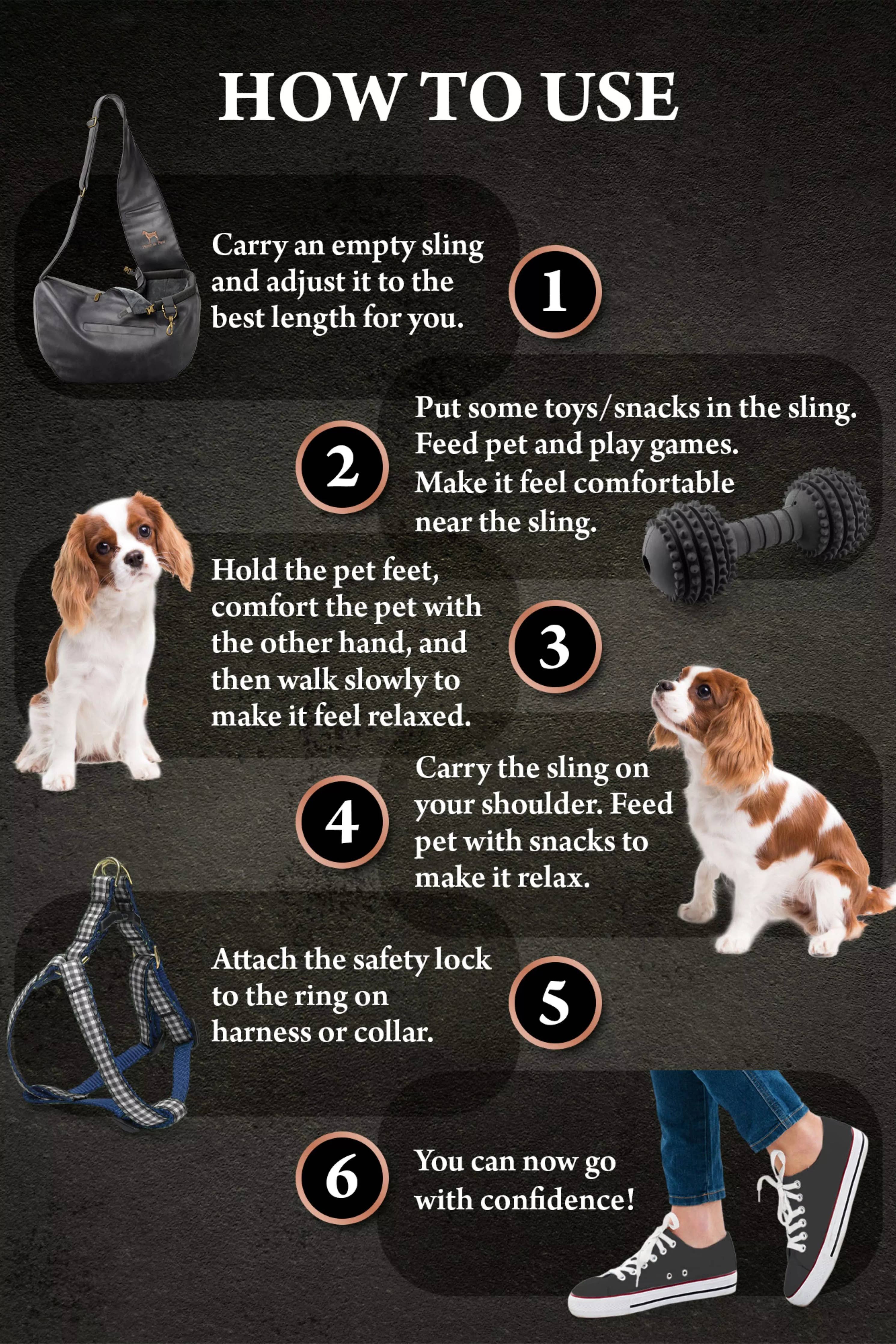 HOW TO USE

Carry an empty sling and adjust it to the best length for you.

1

2

Put some toys/snacks in the sling. Feed pet and play games. Make it feel comfortable near the sling.

Hold the pet feet, comfort the pet with the other hand, and then walk slowly to make it feel relaxed.

3

4

Carry the sling on your shoulder. Feed pet with snacks to make it relax.

Attach the safety lock to the ring on harness or collar.

5

6

You can now go with confidence!