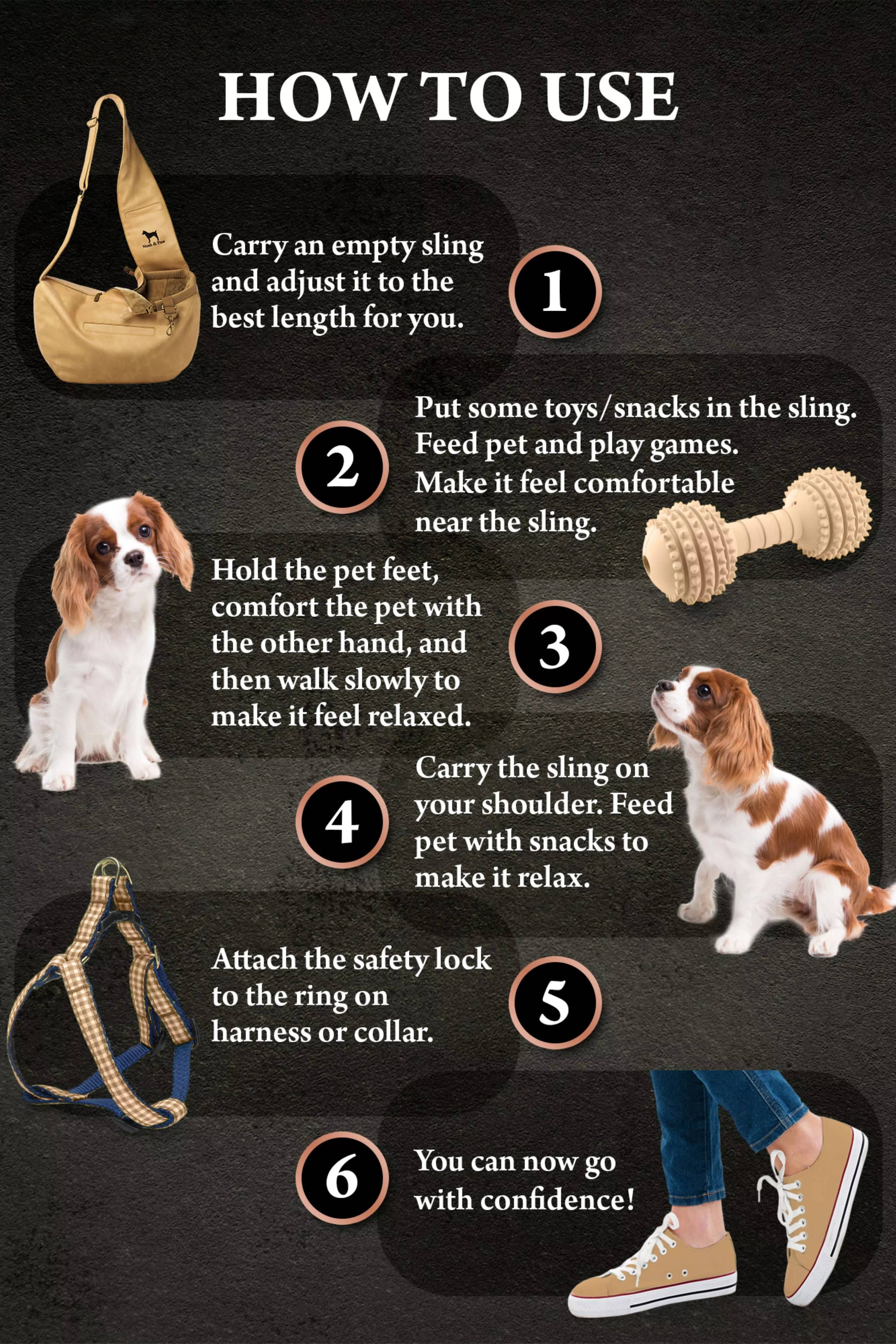 HOW TO USE

Noah & Paw

Carry an empty sling and adjust it to the best length for you.

1

2

Put some toys/snacks in the sling. Feed pet and play games. Make it feel comfortable near the sling.

Hold the pet feet, comfort the pet with the other hand, and then walk slowly to make it feel relaxed.

3

4

Carry the sling on your shoulder. Feed pet with snacks to make it relax.

Attach the safety lock to the ring on harness or collar.

5

6

You can now go with confidence!